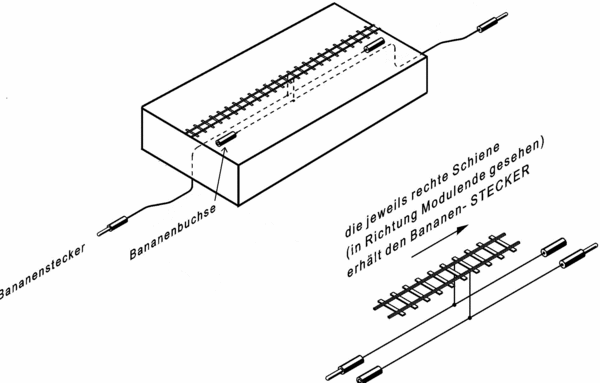 Bananenstecker

Bananenbuchse

die jeweils rechte Schiene
(in Richtung Modulende gesehen)
erhält den Bananen- STECKER