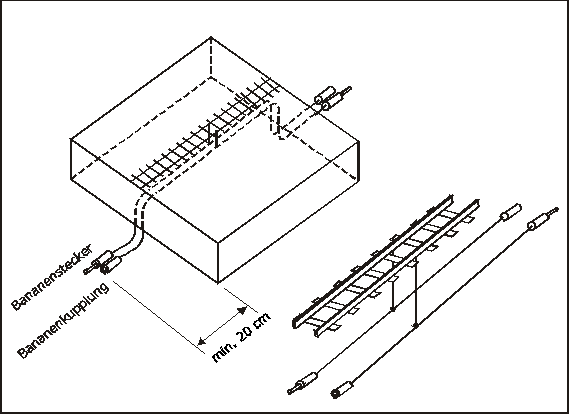 Bananenstecker
Bananenkupplung
min. 20 cm